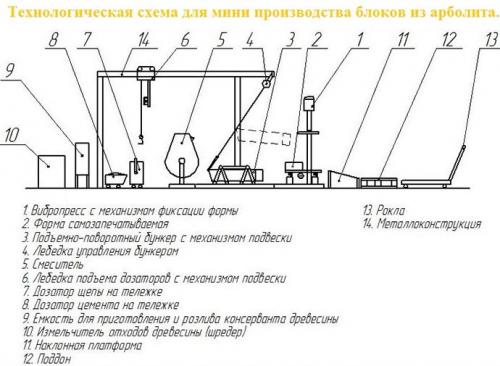 Технологическая схема для мини производства блоков из арболита.

8 7 14 6 5 4 3 2 1 11 12 13

9

10

1. Вибропресс с механизмом фиксации формы
2. Форма самозапечатываемая
3. Подъемно-поворотный бункер с механизмом подвески
4. Лебедка управления бункером
5. Смеситель
6. Лебедка подъема дозаторов с механизмом подвески
7. Дозатор щепы на тележке
8. Дозатор цемента на тележке
9. Емкость для приготовления и розлива консерванта древесины
10. Измельчитель отходов древесины (шредер)
11. Наклонная платформа
12. Поддон

13. Рокла
14. Металлоконструкция